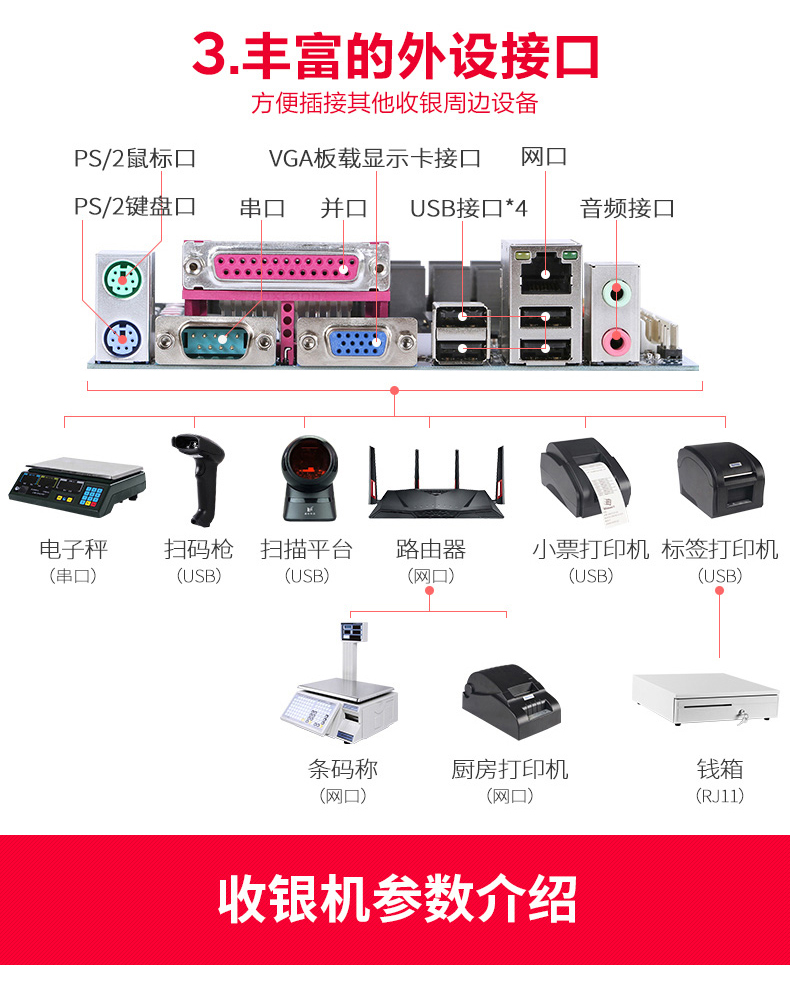 3.丰富的外设接口
方便插接其他收银周边设备

PS/2鼠标口
VGA板载显示卡接口
网口
PS/2键盘口
串口
并口
USB接口*4
音频接口

电子秤
（串口）
扫码枪
（USB）
扫描平台
（USB）
路由器
（网口）
小票打印机
（USB）
标签打印机
（USB）

条码称
（网口）
厨房打印机
（网口）
钱箱
（RJ11）

收银机参数介绍