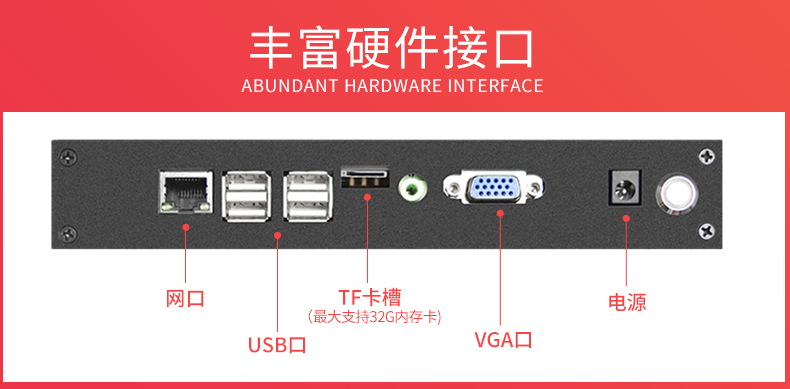 丰富硬件接口
ABUNDANT HARDWARE INTERFACE

网口

USB口

TF卡槽
(最大支持32G内存卡)

VGA口

电源