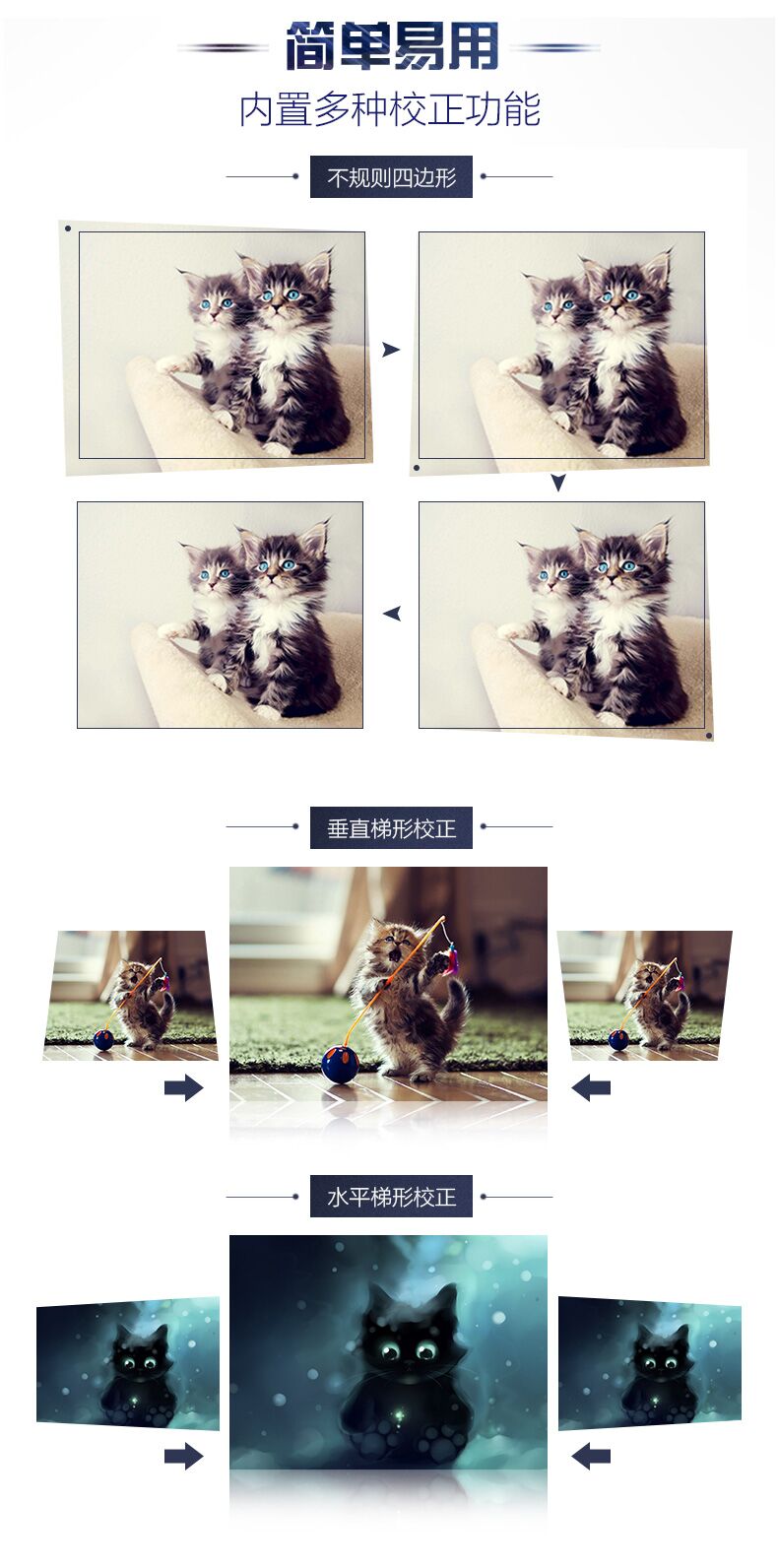 简单易用
内置多种校正功能

不规则四边形

垂直梯形校正

水平梯形校正